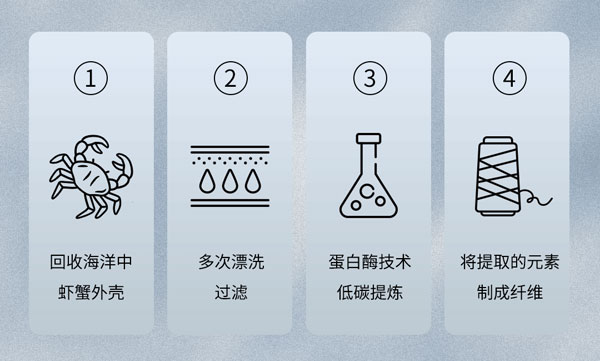 ①

回收海洋中
虾蟹外壳

②

多次漂洗
过滤

③

蛋白酶技术
低碳提炼

④

将提取的元素
制成纤维